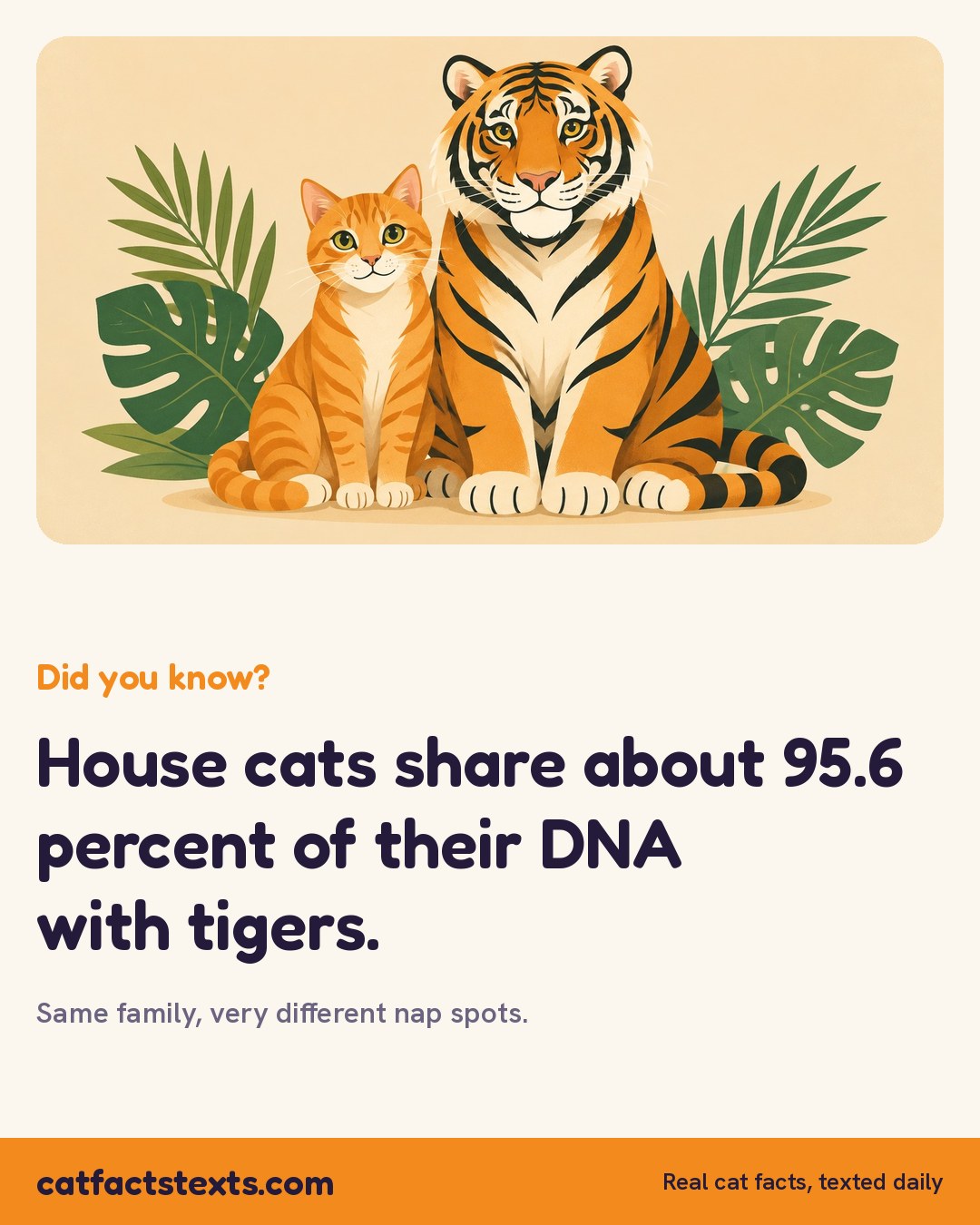 Did you know?

House cats share about 95.6 percent of their DNA with tigers.

Same family, very different nap spots.

catfactstexts.com

Real cat facts, texted daily