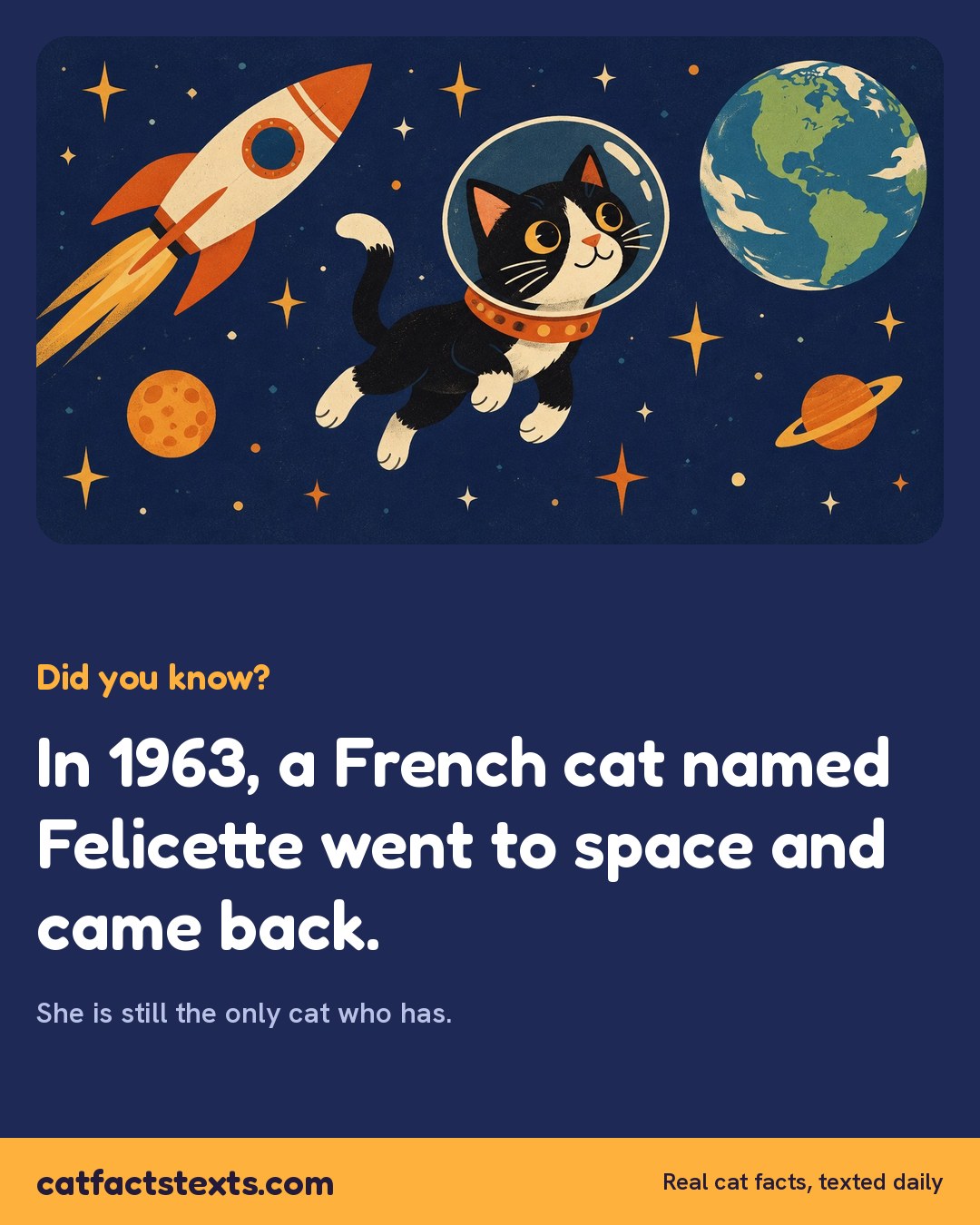 Did you know?

In 1963, a French cat named Felicette went to space and came back.

She is still the only cat who has.

catfactstexts.com

Real cat facts, texted daily